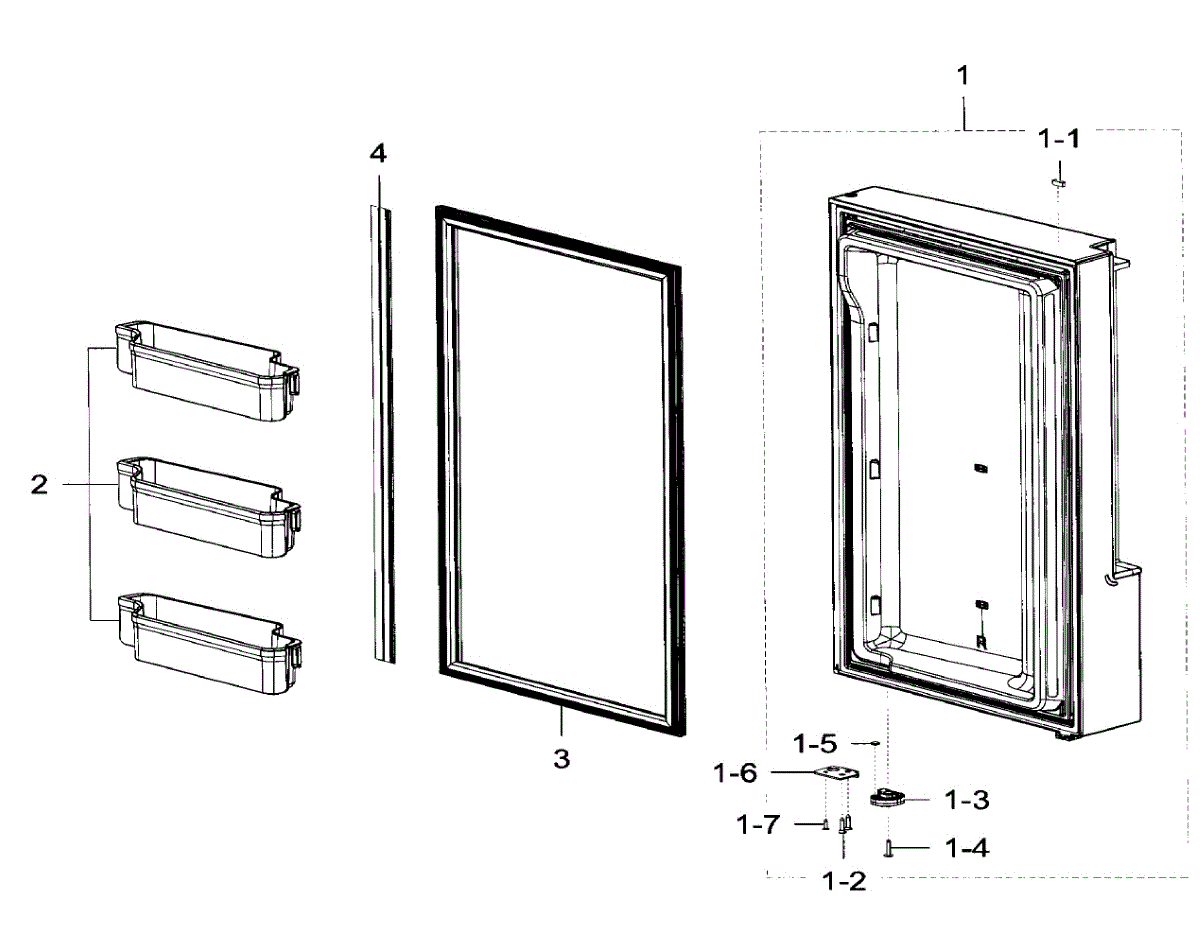 1
1-1
4
2
3
1-5
1-6
1-3
1-7
1-4
1-2