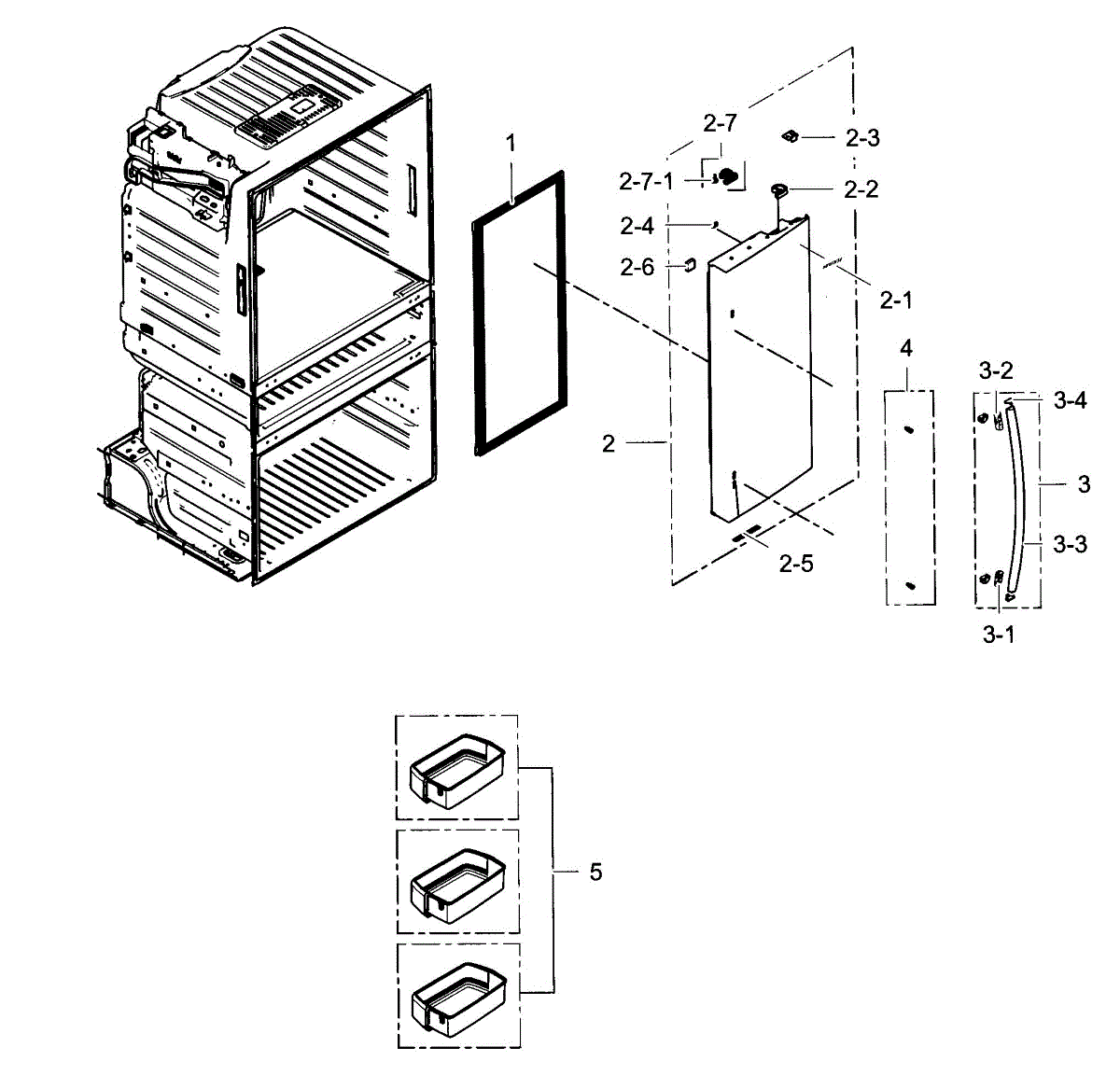 1
2-7
2-3
2-7-1
2-2
2-4
2-6
2-1
4
3-2
3-4
2
3
3-3
2-5
3-1
5