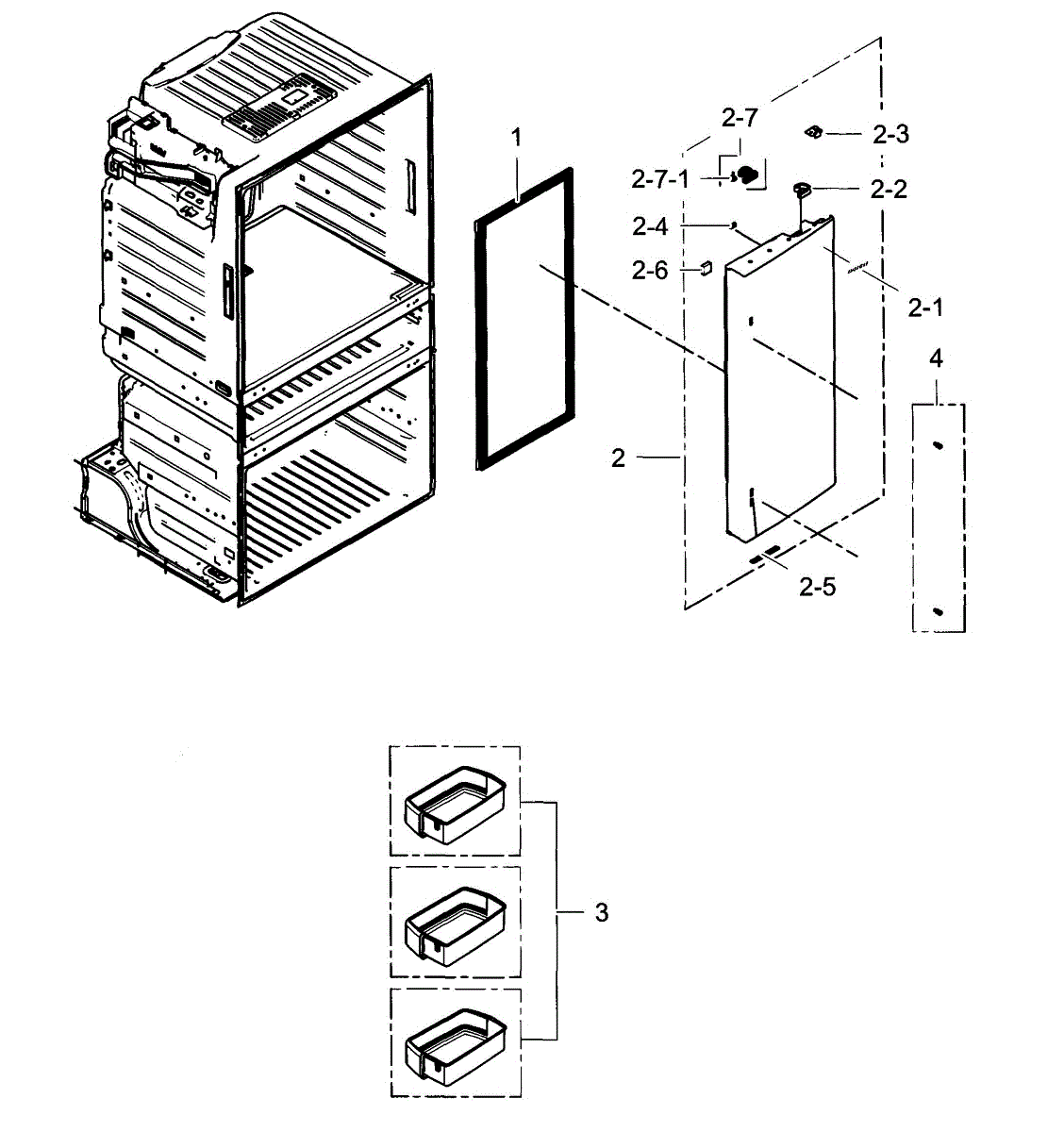 1
2-7
2-3
2-7-1
2-2
2-4
2-6
2-1
4
2
2-5
3