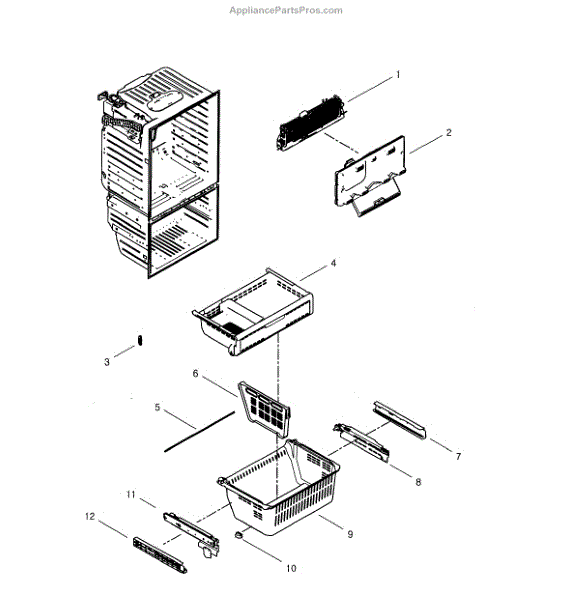 AppliancePartsPros.com

1
2
4
3
6
5
7
8
11
12
9
10