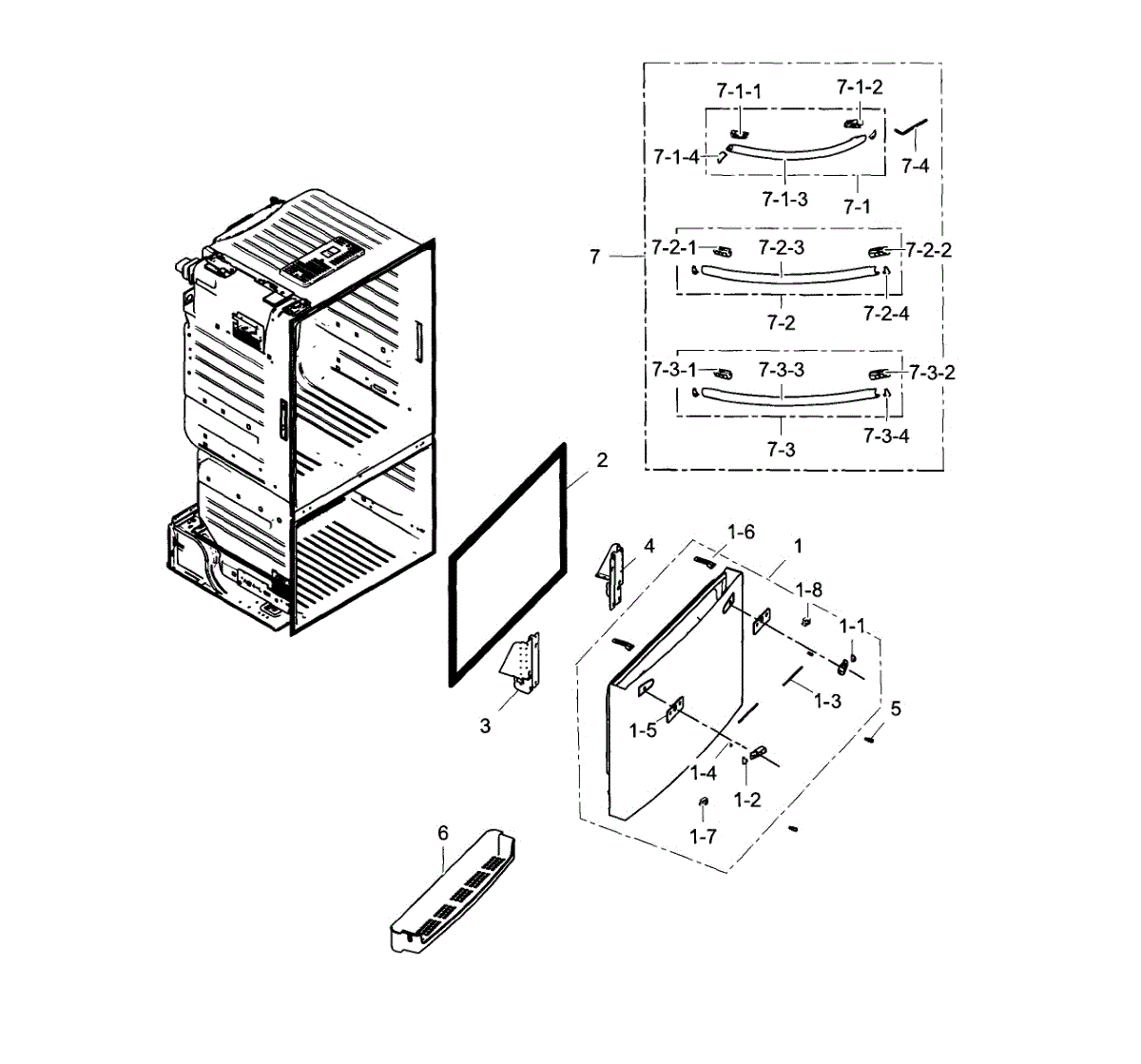 7-1-1
7-1-2
7-1-4
7-4
7-1-3
7-1
7
7-2-1
7-2-3
7-2-2
7-2
7-2-4
7-3-1
7-3-3
7-3-2
7-3
7-3-4
2
4
1-6
1
1-8
1-1
1-3
5
3
1-5
1-4
1-2
1-7
6