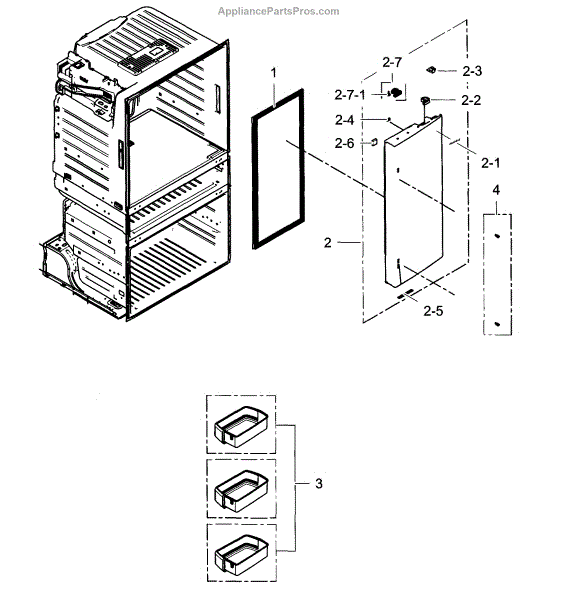 AppliancePartsPros.com

1
2-7
2-3
2-7-1
2-2
2-4
2-6
2-1
4
2
2-5
3