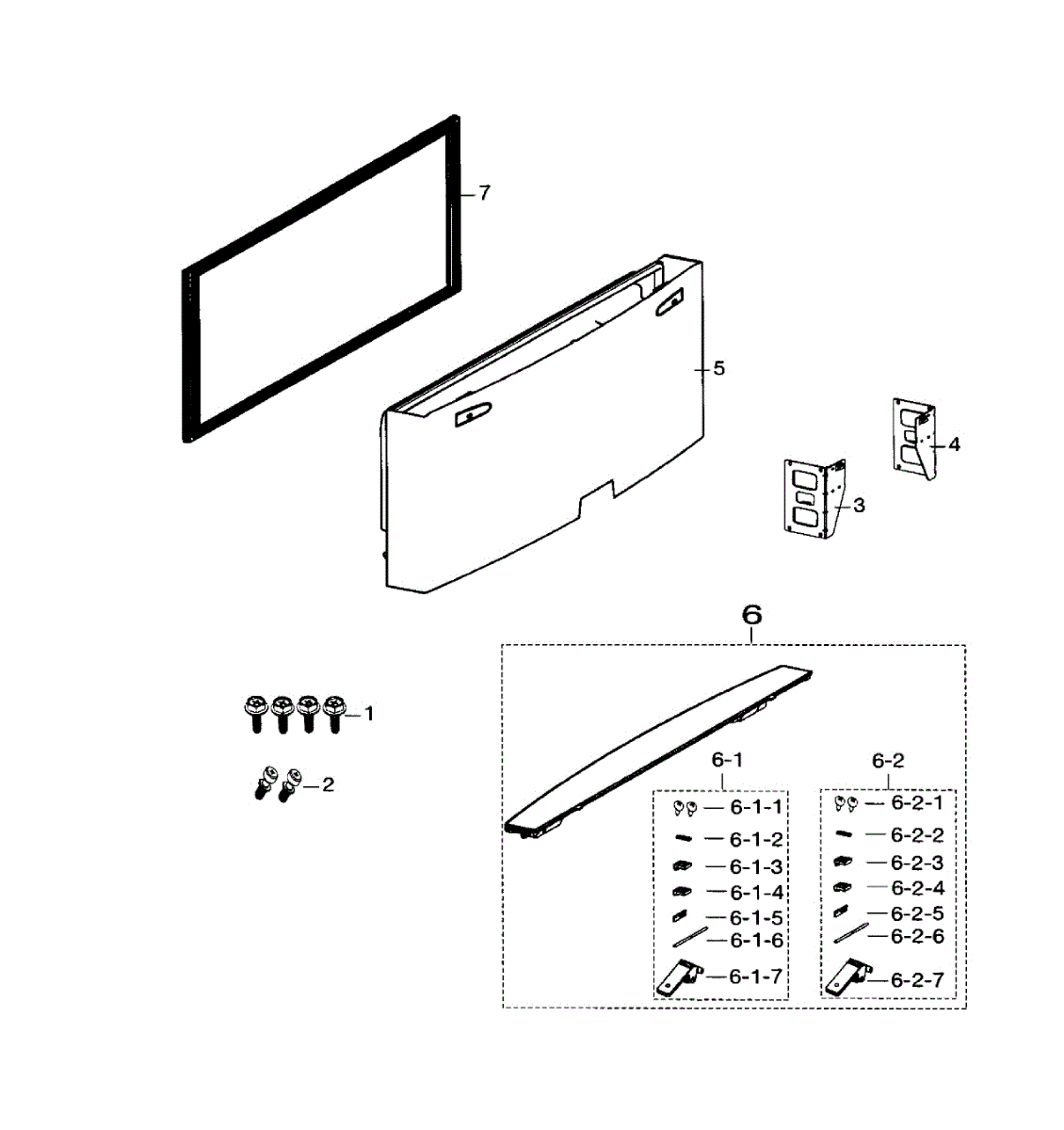 7
5
4
3
6
1
2
6-1
6-1-1
6-1-2
6-1-3
6-1-4
6-1-5
6-1-6
6-1-7
6-2
6-2-1
6-2-2
6-2-3
6-2-4
6-2-5
6-2-6
6-2-7