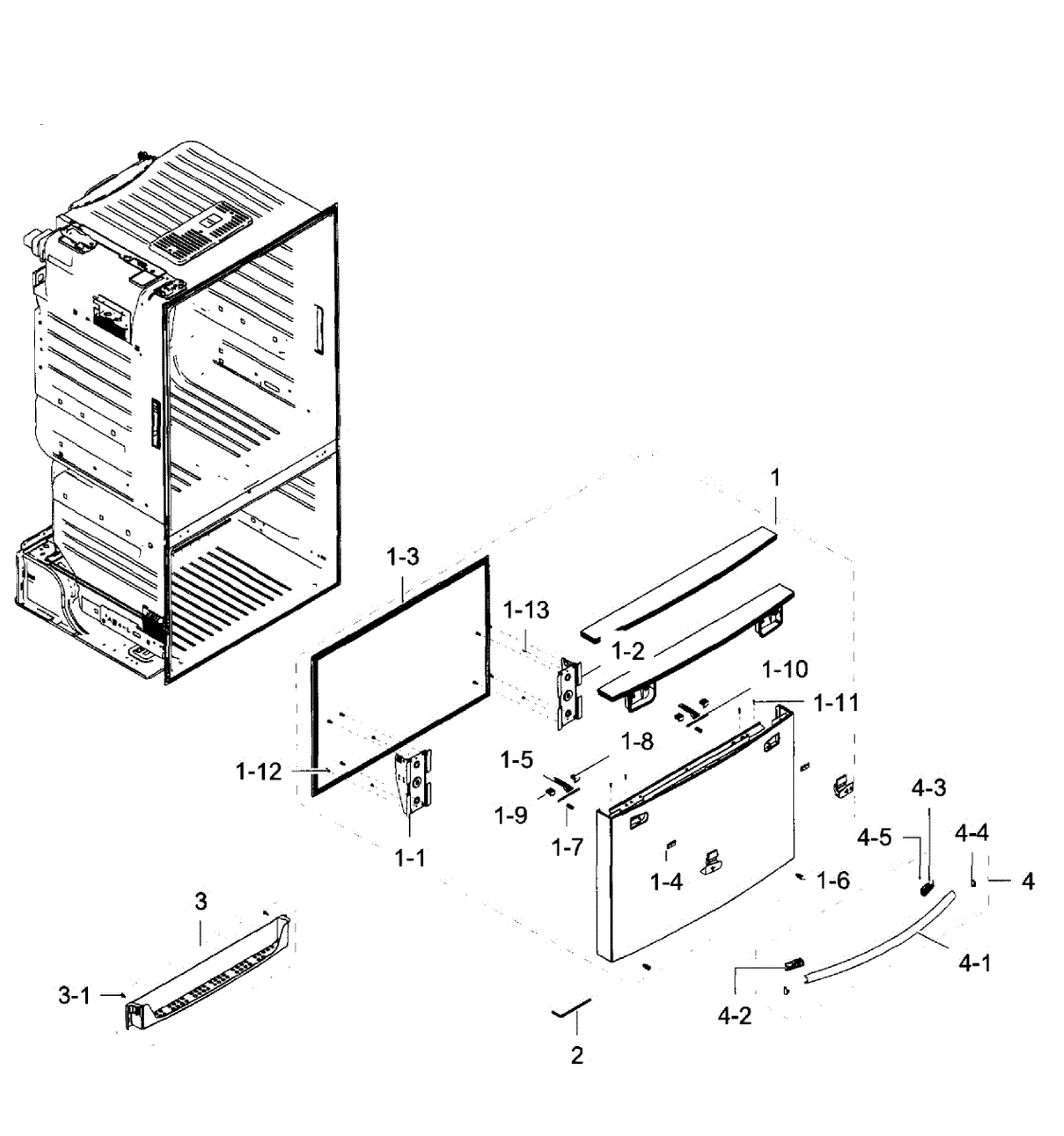 1
1-3
1-13
1-2
1-10
1-11
1-8
1-5
1-12
1-9
1-7
1-1
4-3
4-5
4-4
4
1-4
1-6
3
4-1
3-1
4-2
2