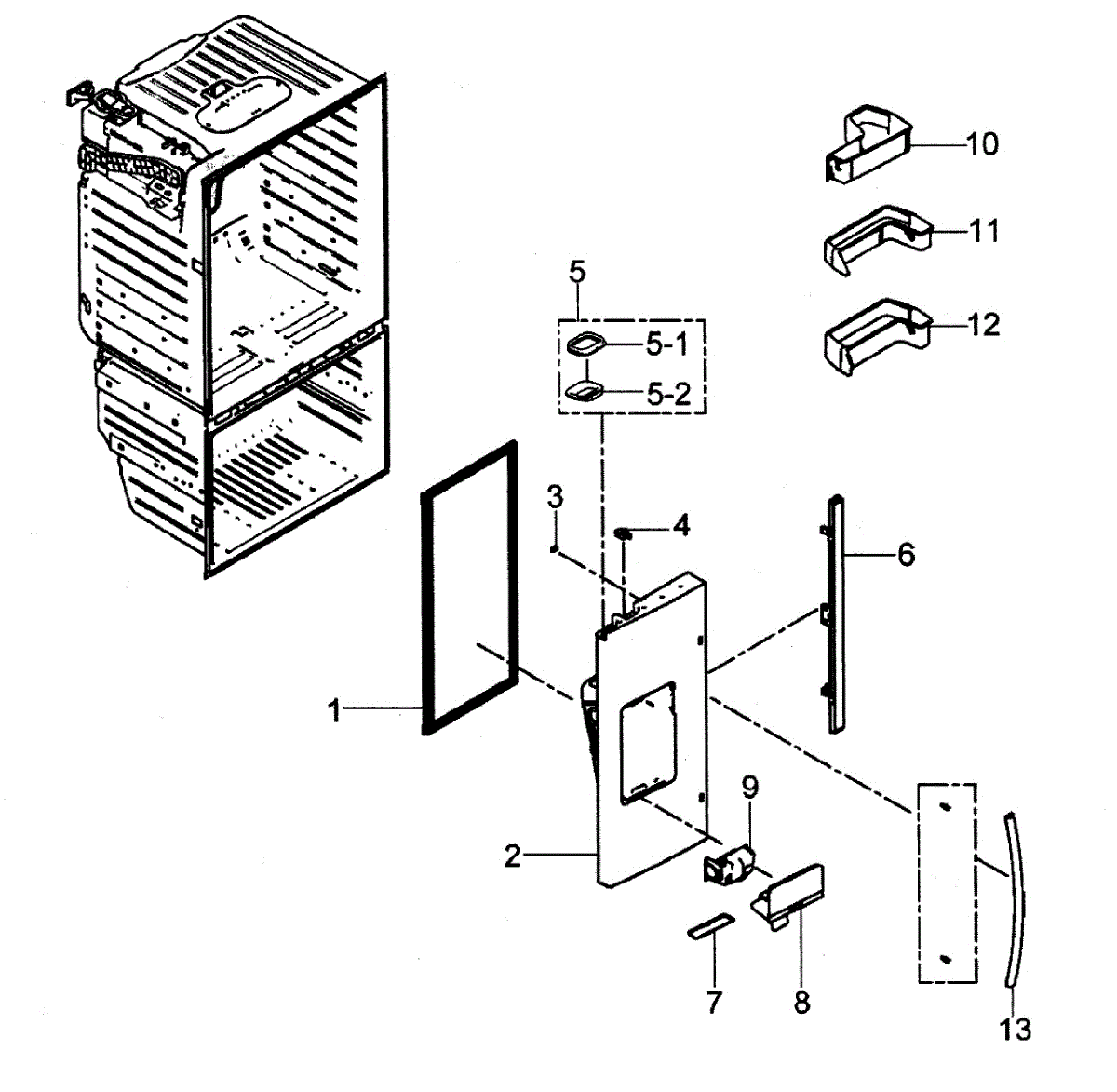 10
11
12
5
5-1
5-2
3
4
6
1
9
2
7
8
13