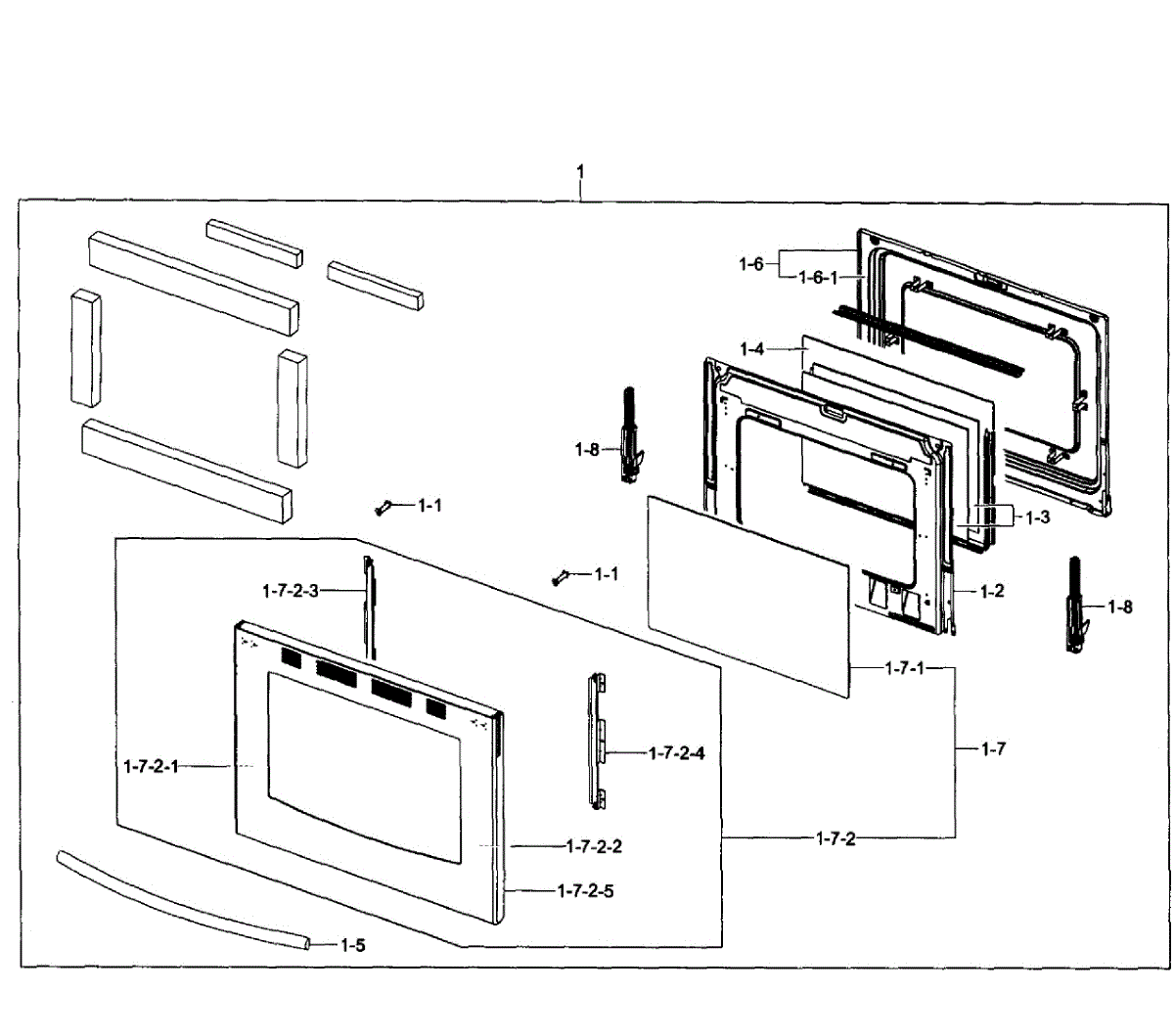 1

1-6
1-6-1
1-4
1-8
1-1
1-3
1-1
1-7-2-3
1-2
1-8
1-7-1
1-7-2-4
1-7
1-7-2-1
1-7-2-2
1-7-2
1-7-2-5
1-5