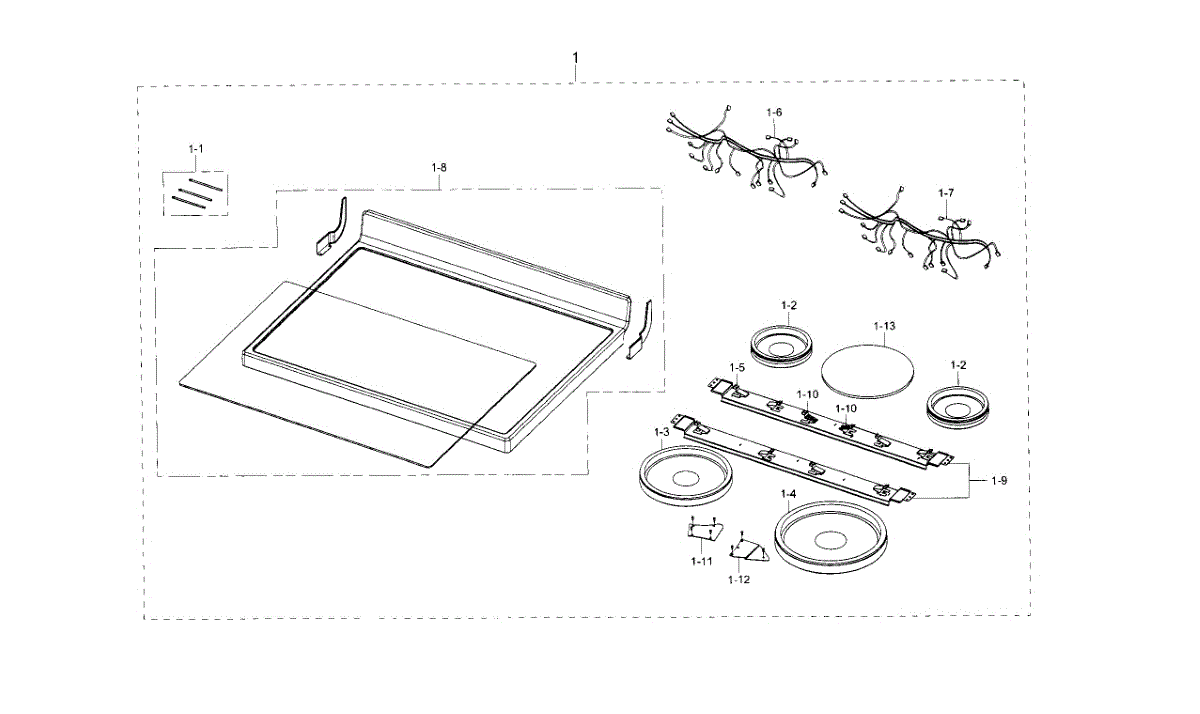 1

1-1

1-8

1-6

1-7

1-2

1-13

1-2

1-5

1-10

1-10

1-3

1-9

1-4

1-11

1-12