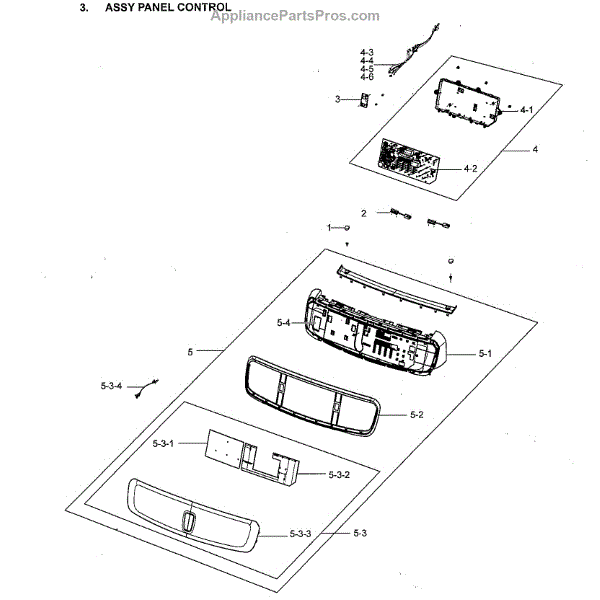 3. ASSY PANEL CONTROL

AppliancePartsPros.com

4-3
4-4
4-5
4-6

3

4-1

4

4-2

2

1

5-4

5

5-1

5-3-4

5-2

5-3-1

5-3-2

5-3-3

5-3