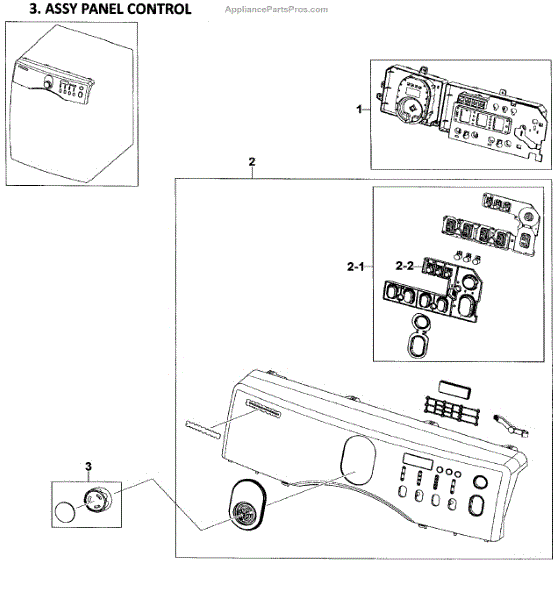 3. ASSY PANEL CONTROL

AppliancePartsPros.com

1

2

2-1

2-2

3