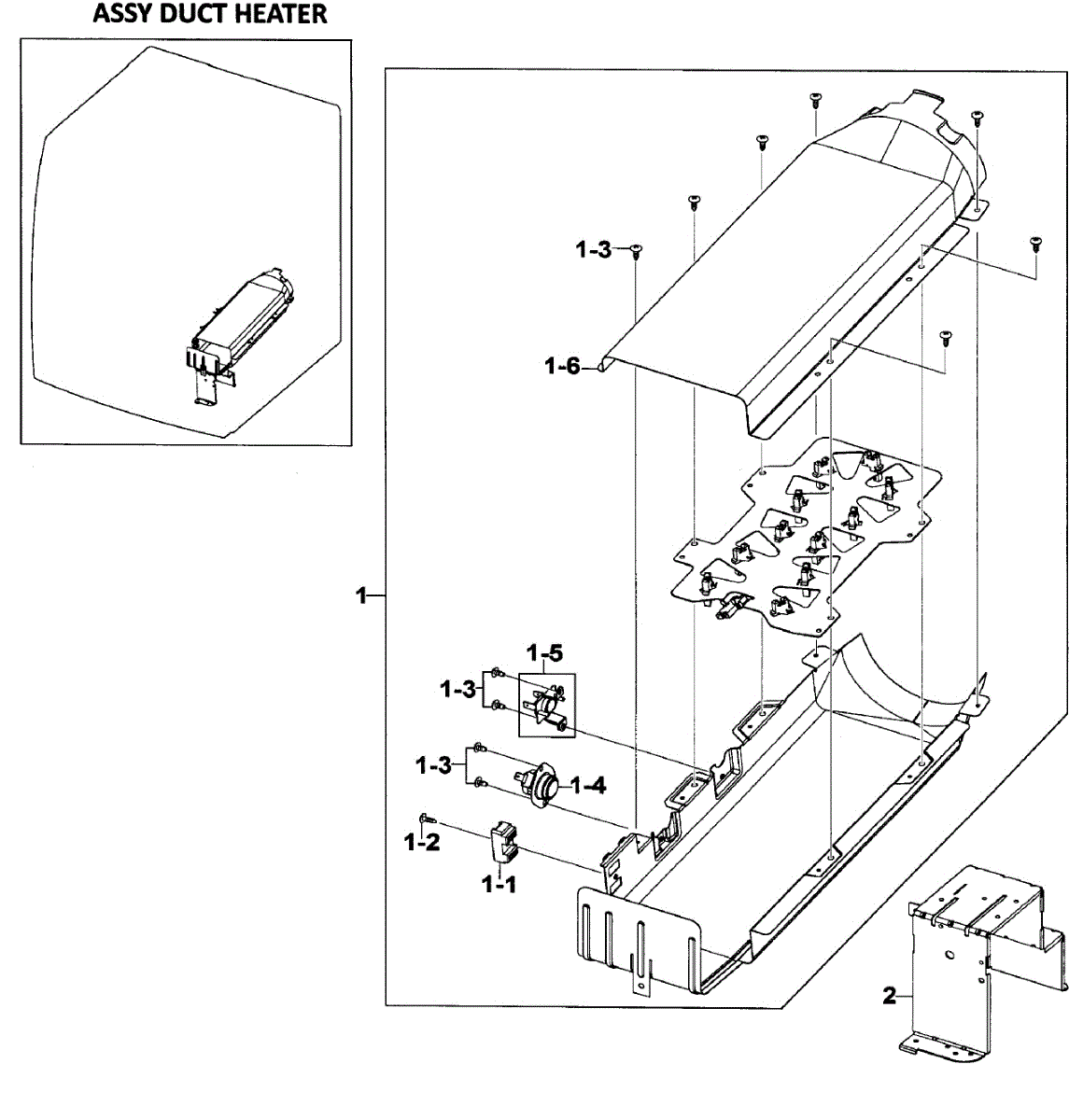 ASSY DUCT HEATER

1-3
1-6
1
1-5
1-3
1-3
1-4
1-2
1-1
2