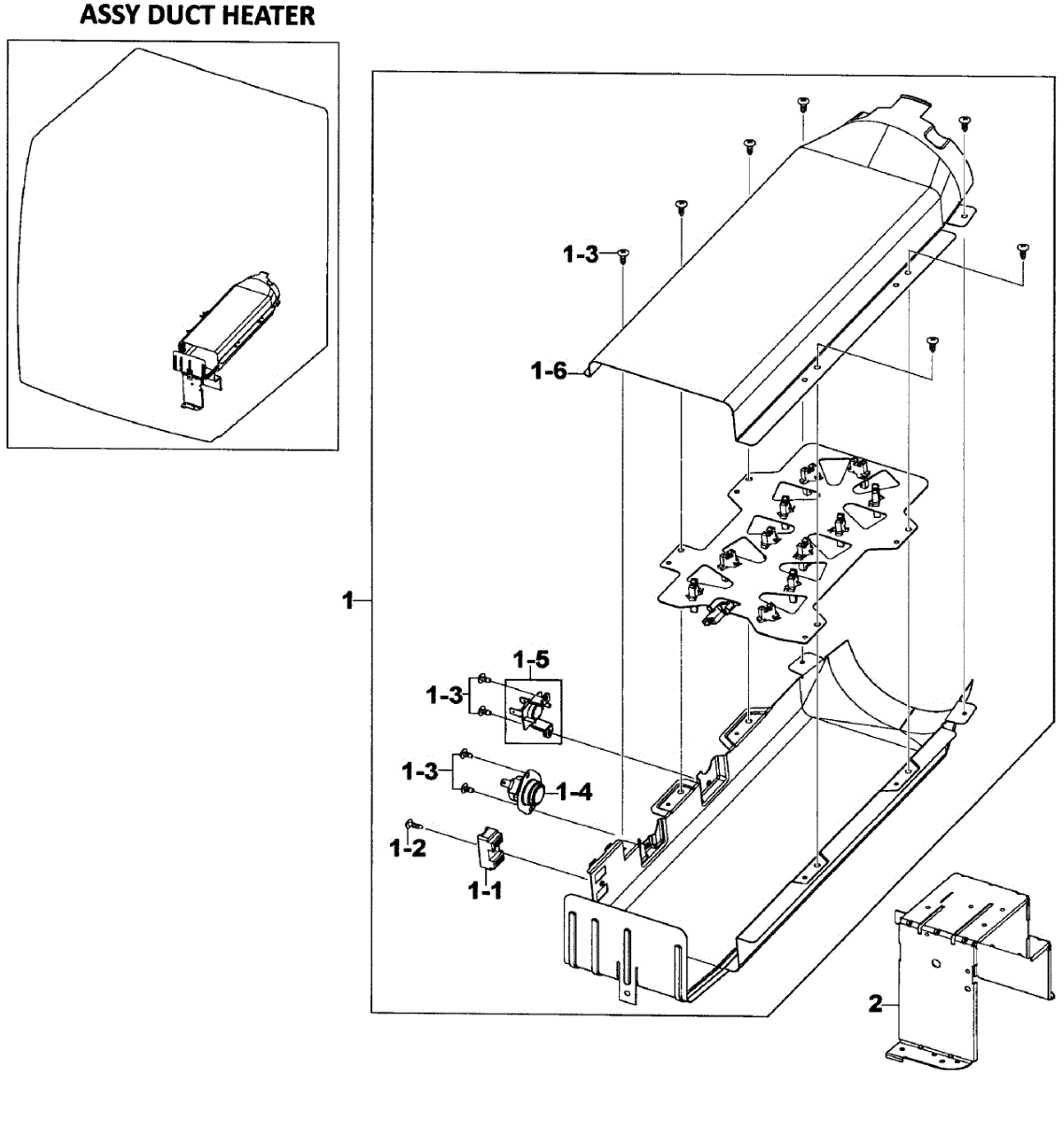 ASSY DUCT HEATER

1-3

1-6

1

1-5

1-3

1-3

1-4

1-2

1-1

2