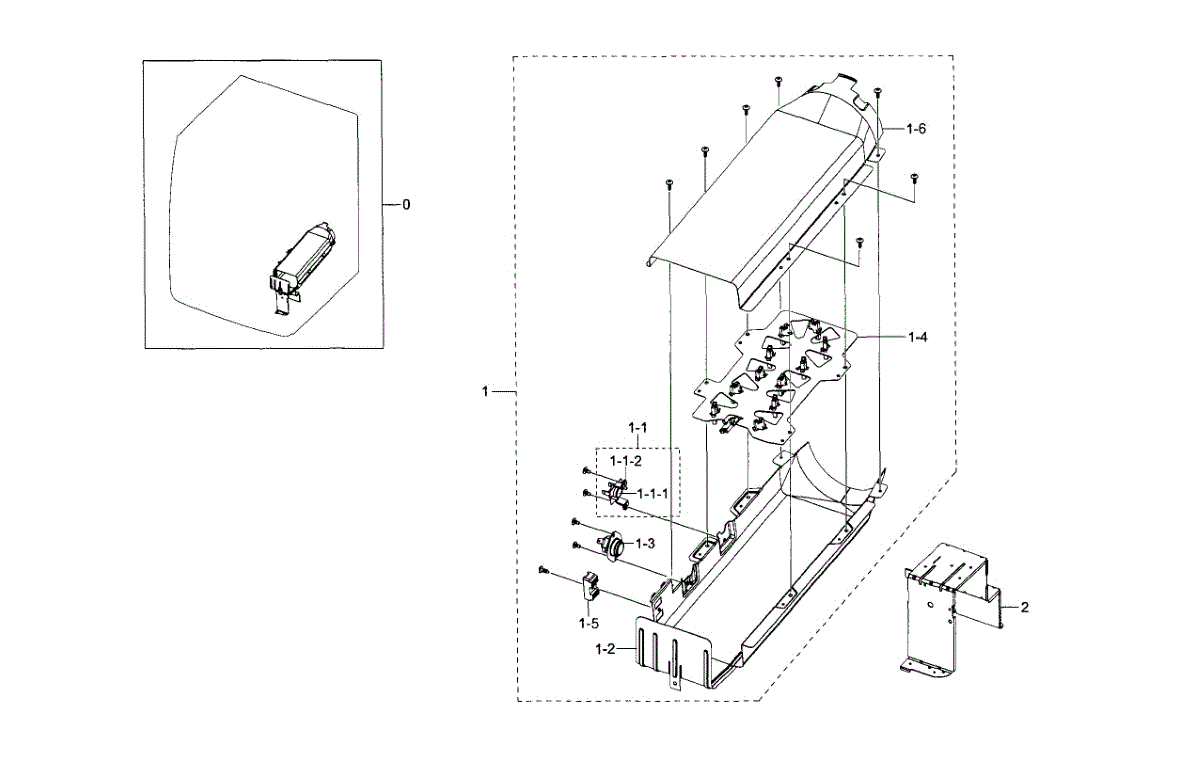 0

1-6

1-4

1

1-1

1-1-2

1-1-1

1-3

1-5

1-2

2