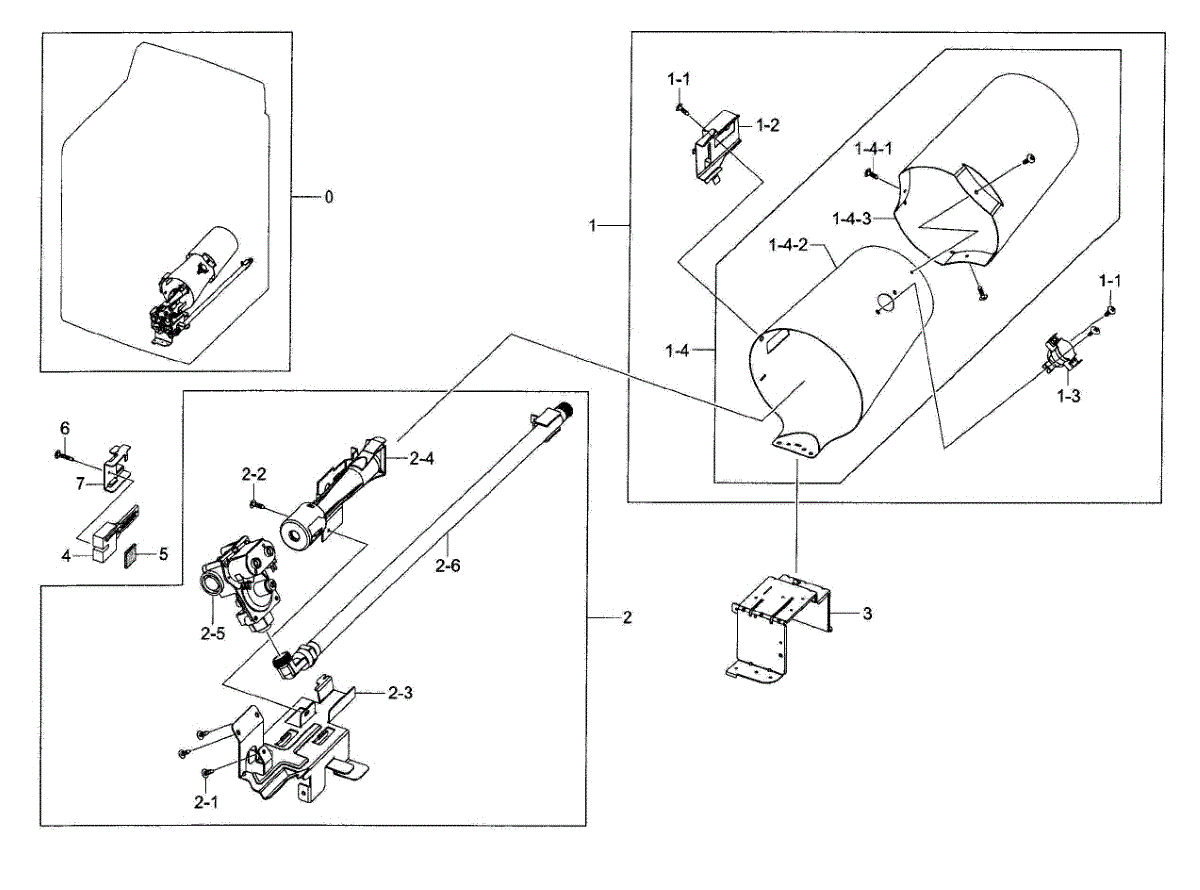 0
1-1
1-2
1-4-1
1-4-3
1
1-4-2
1-1
1-4
1-3
6
7
4
5
2-2
2-4
2-6
2-5
2
3
2-3
2-1