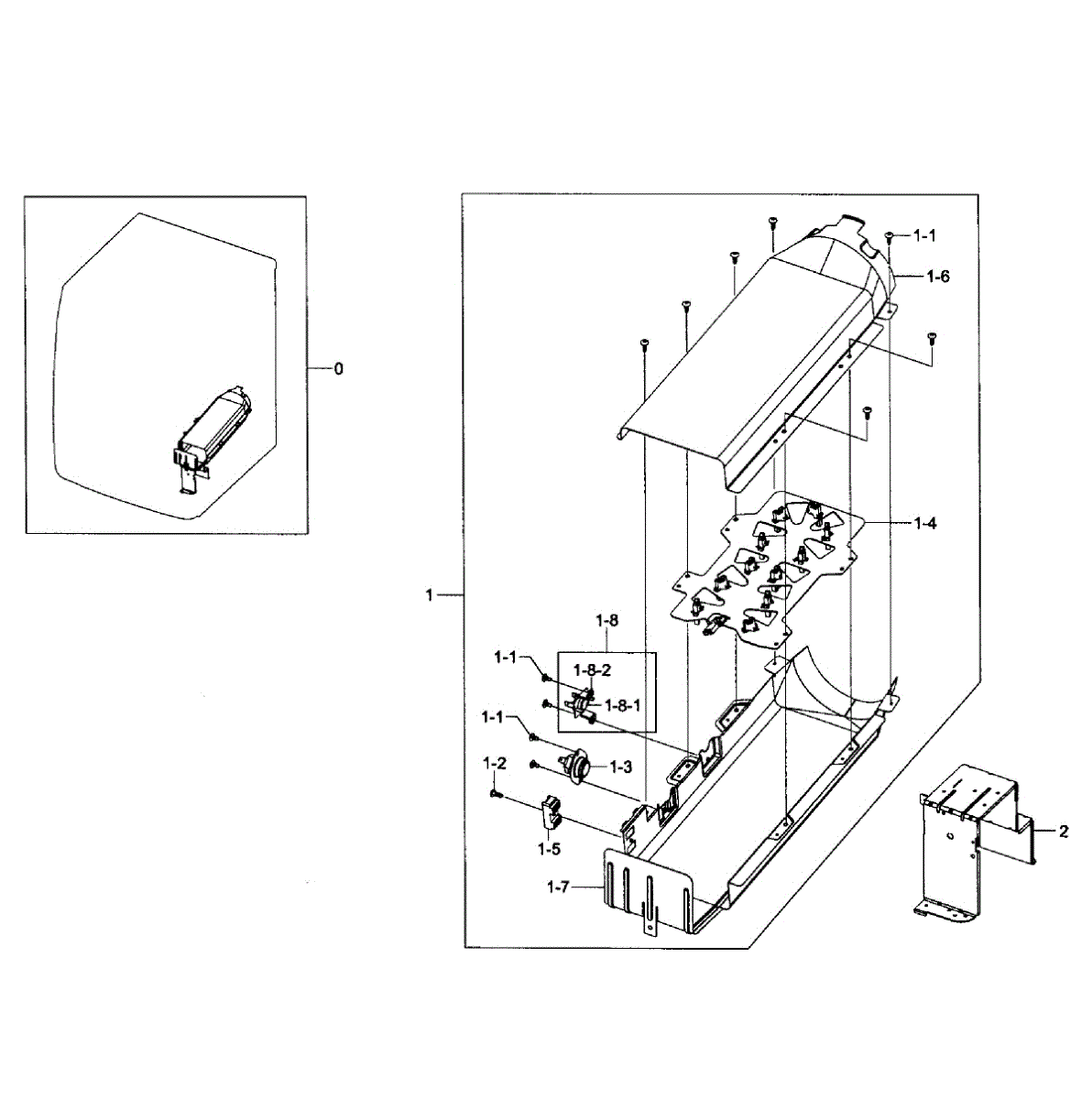 0

1-1
1-6
1-4
1
1-8
1-1
1-8-2
1-8-1
1-1
1-3
1-2
1-5
1-7
2