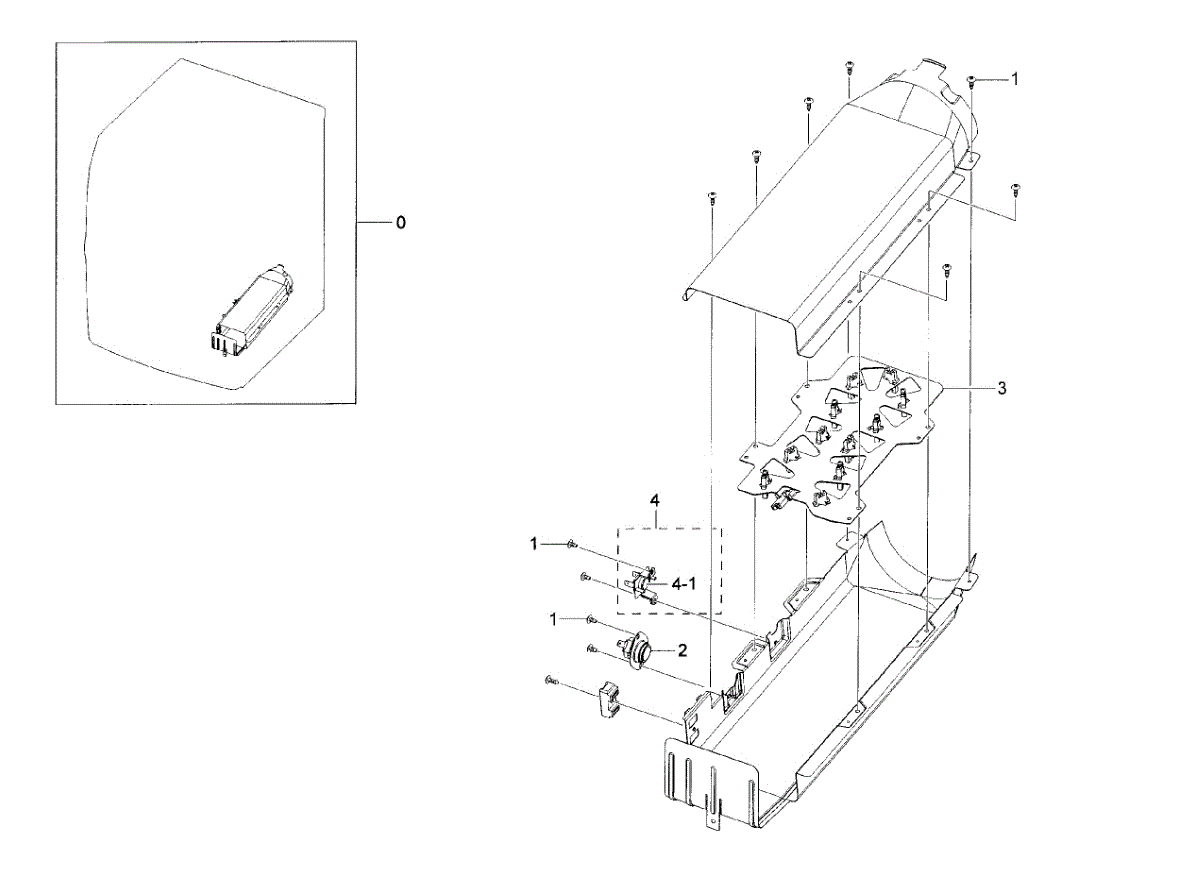 0

1

3

4

1

4-1

1

2