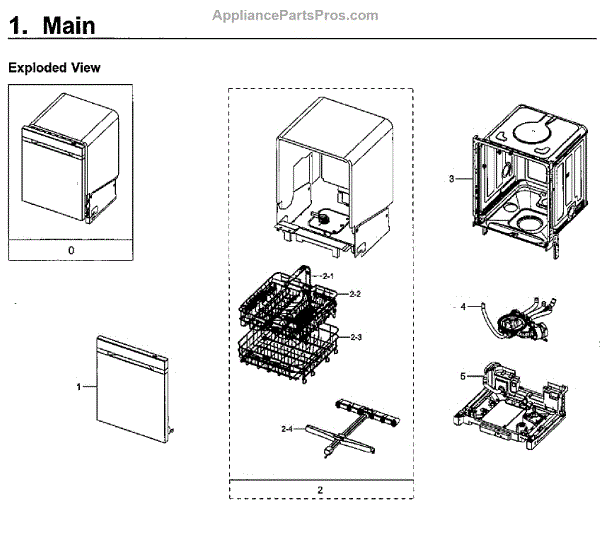 1. Main

AppliancePartsPros.com

Exploded View

0

1

2-1

2-2

2-3

2-4

2

3

4

5