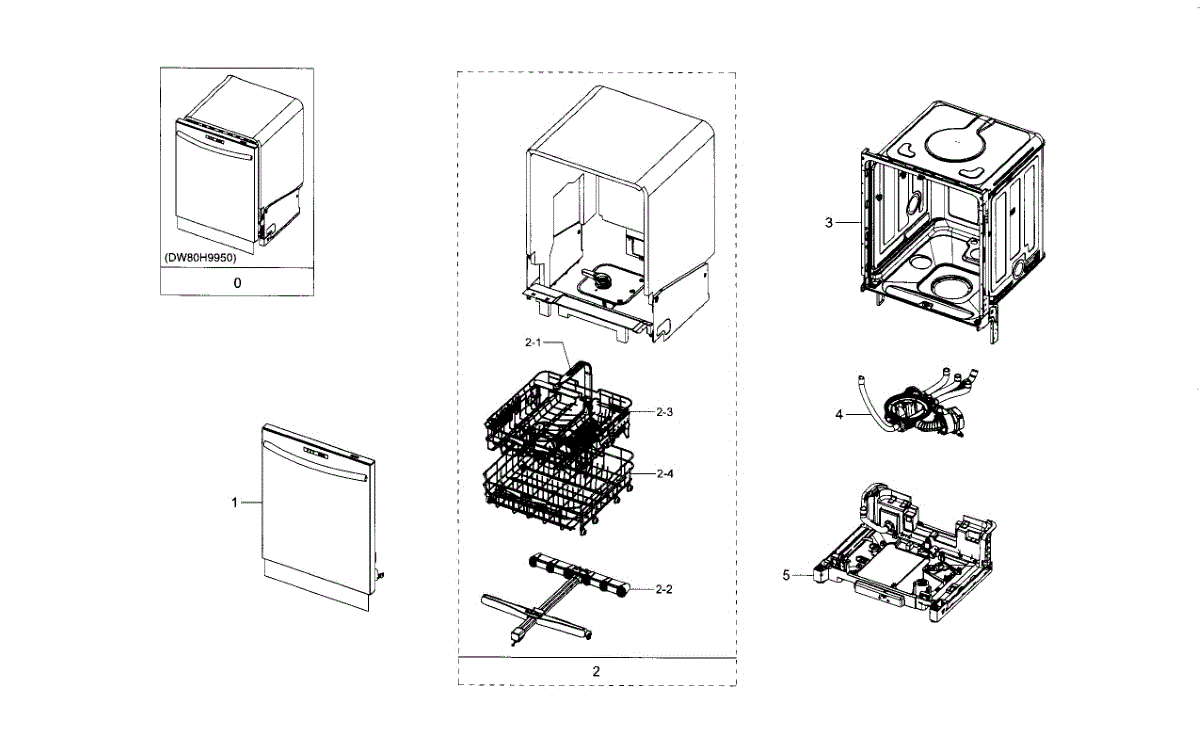 (DW80H9950)

0

1

2-1

2-3

2-4

2-2

2

3

4

5