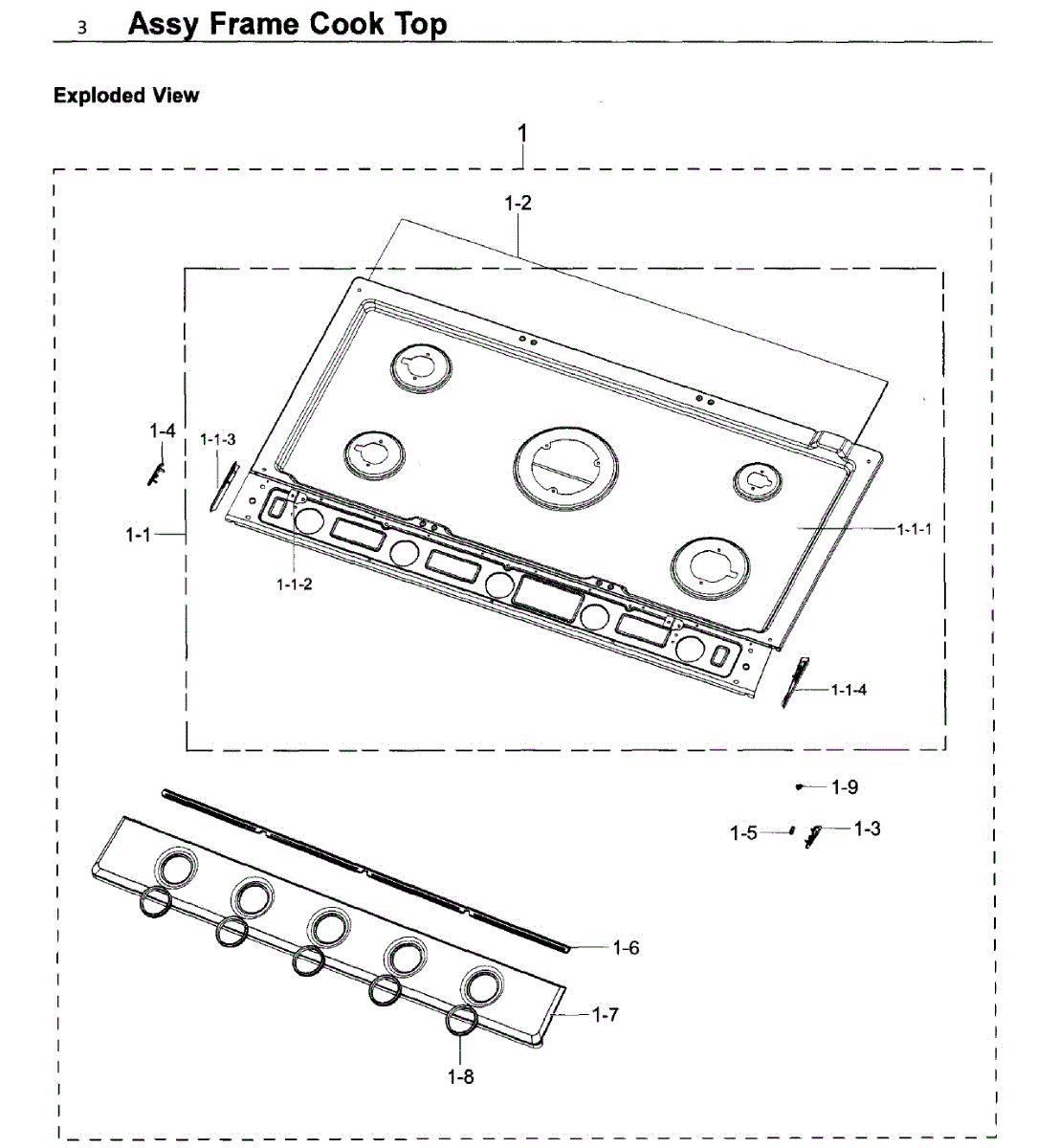 3 Assy Frame Cook Top

Exploded View

1

1-2

1-4

1-1-3

1-1

1-1-2

1-1-1

1-1-4

1-9

1-5

1-3

1-6

1-7

1-8