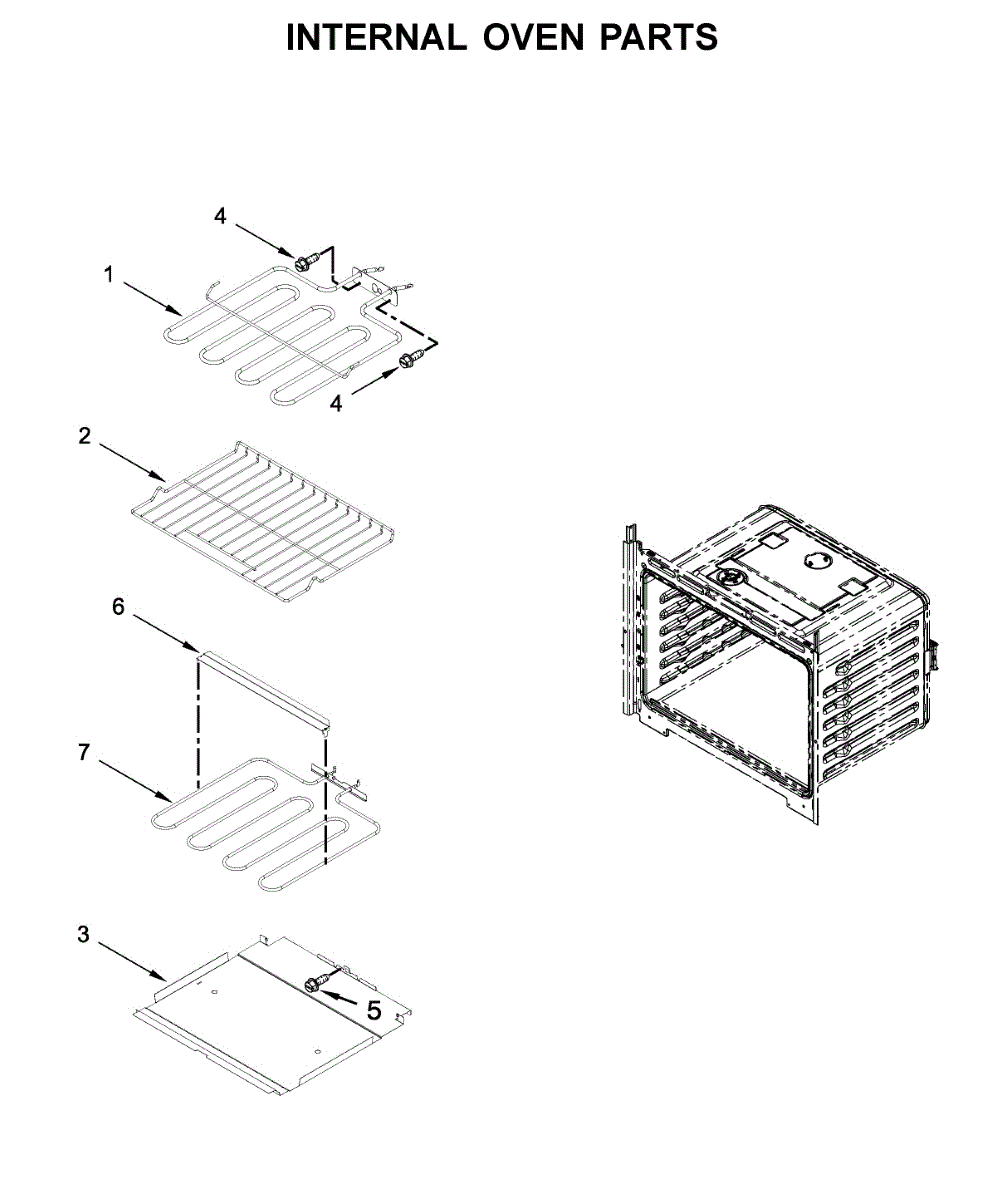 INTERNAL OVEN PARTS

4

1

4

2

6

7

3

5