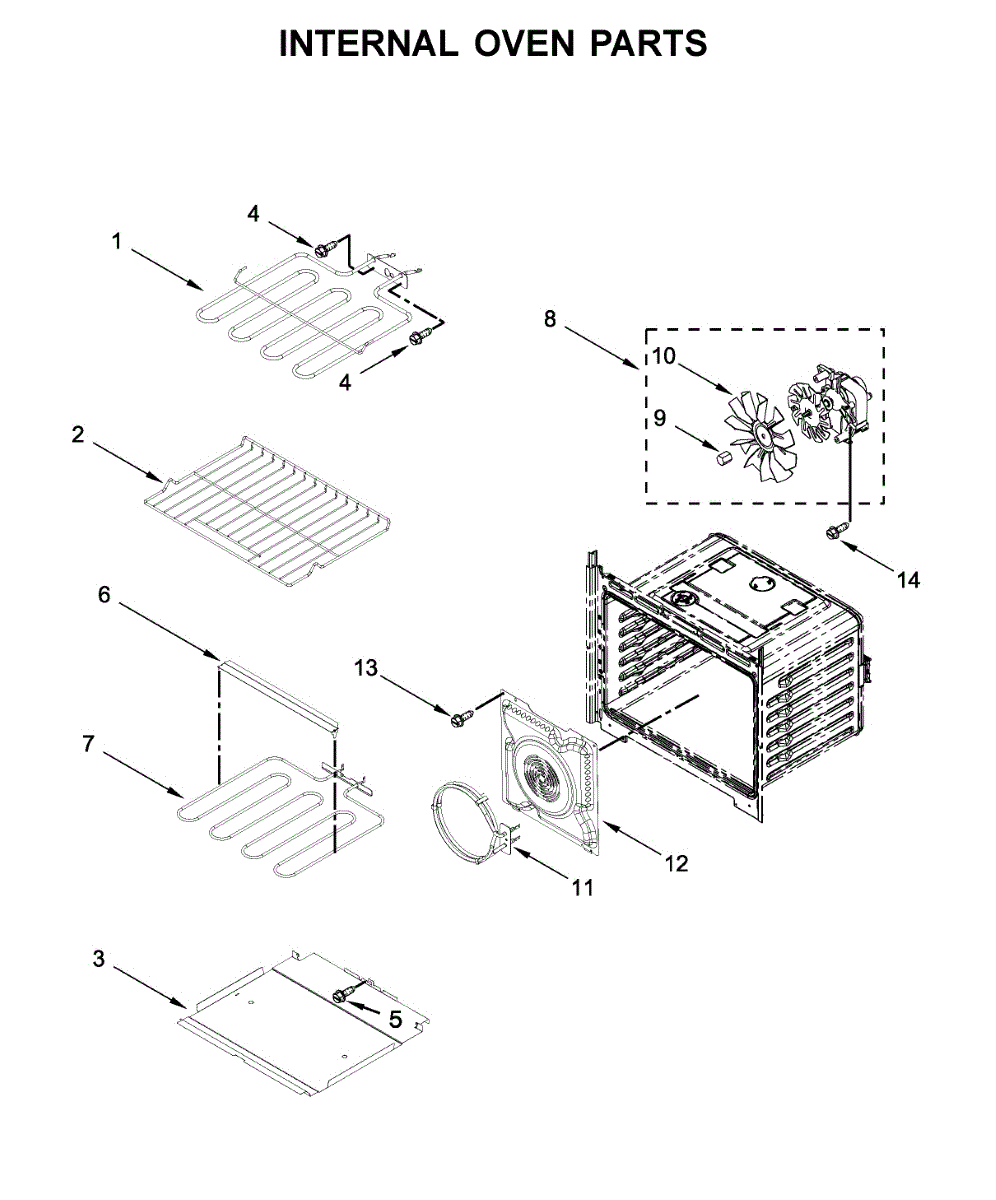 INTERNAL OVEN PARTS

4
1
4
8
10
9
2
14
6
13
7
12
11
3
5