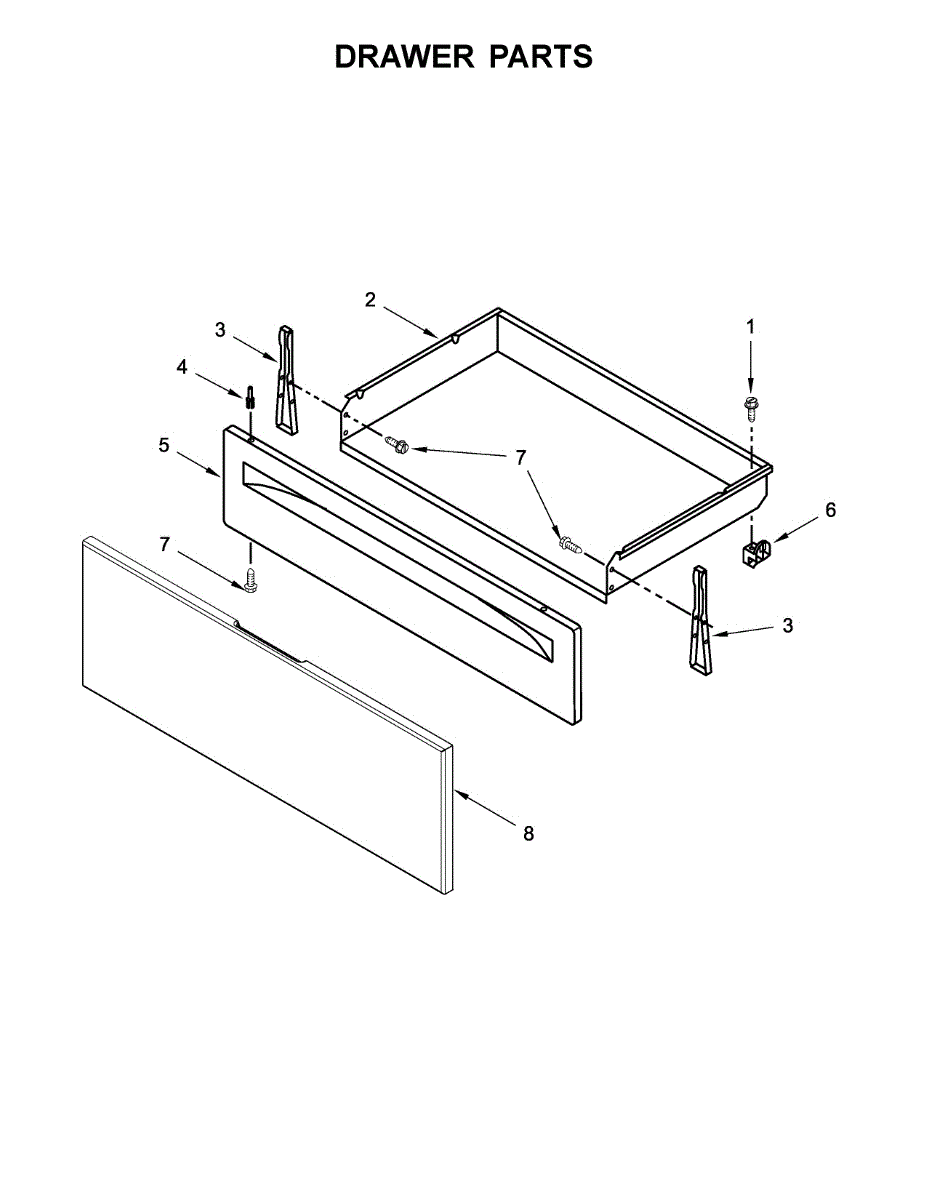 DRAWER PARTS

2

3

1

4

5

7

6

7

3

8