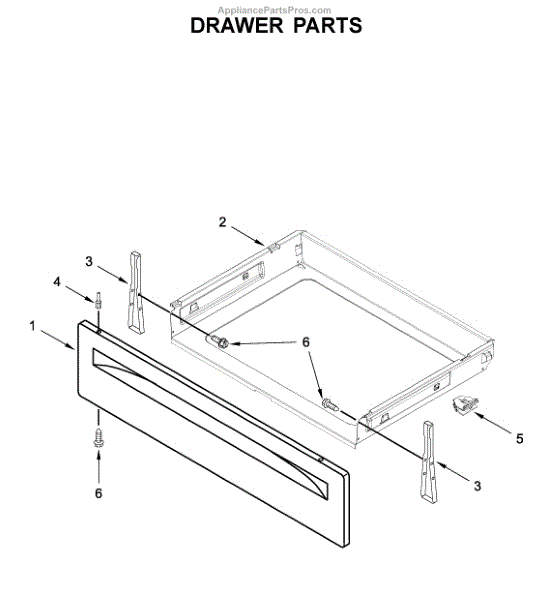 AppliancePartsPros.com
DRAWER PARTS

2
3
4
1
6
5
3
6