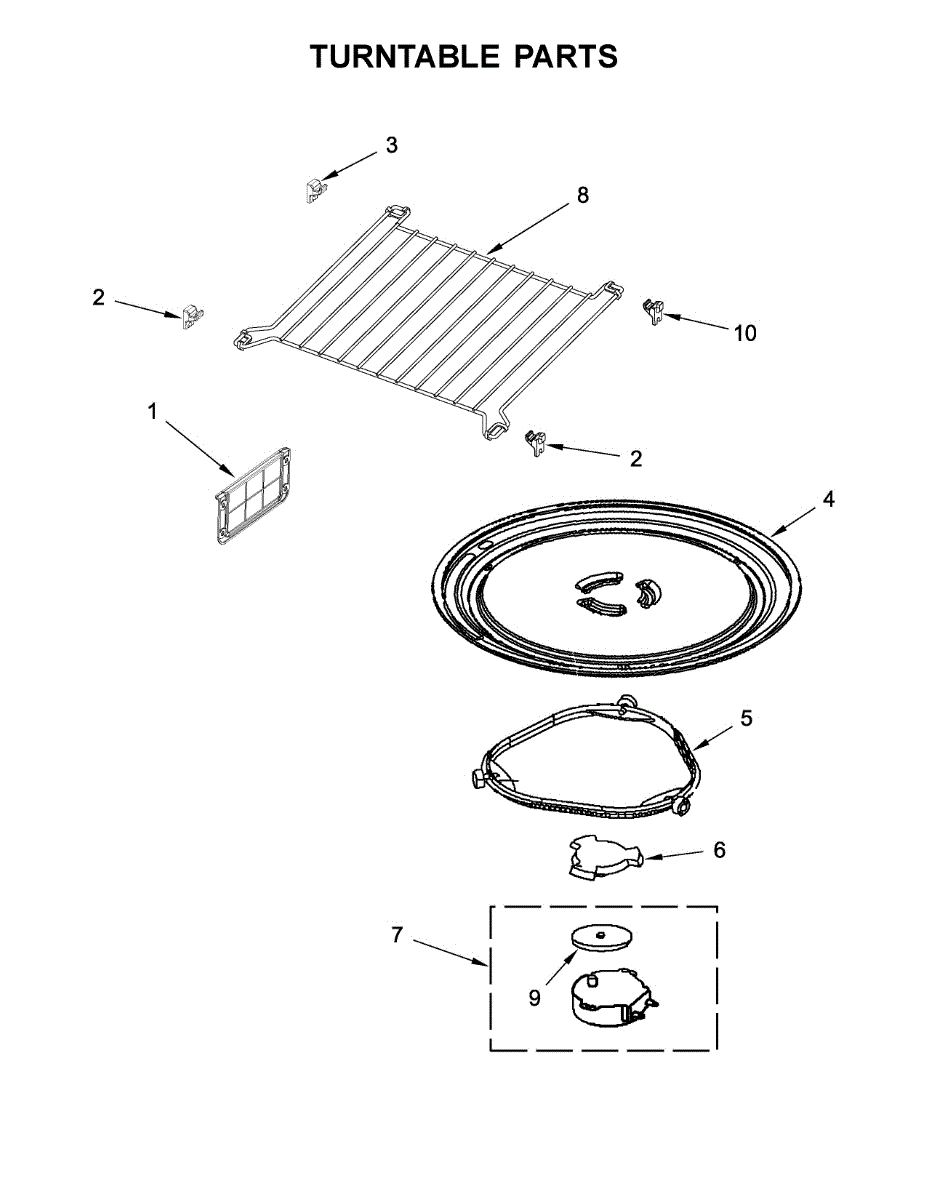 TURNTABLE PARTS

3

8

2

10

1

2

4

5

6

7

9