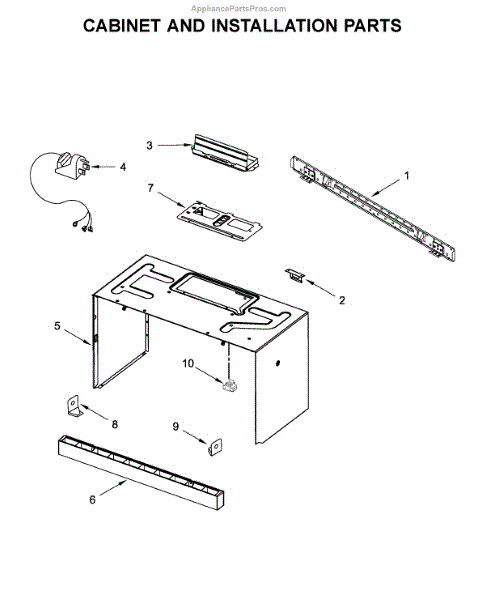 AppliancePartsPros.com
CABINET AND INSTALLATION PARTS

3
4
1
7
2
5
10
8
9
6