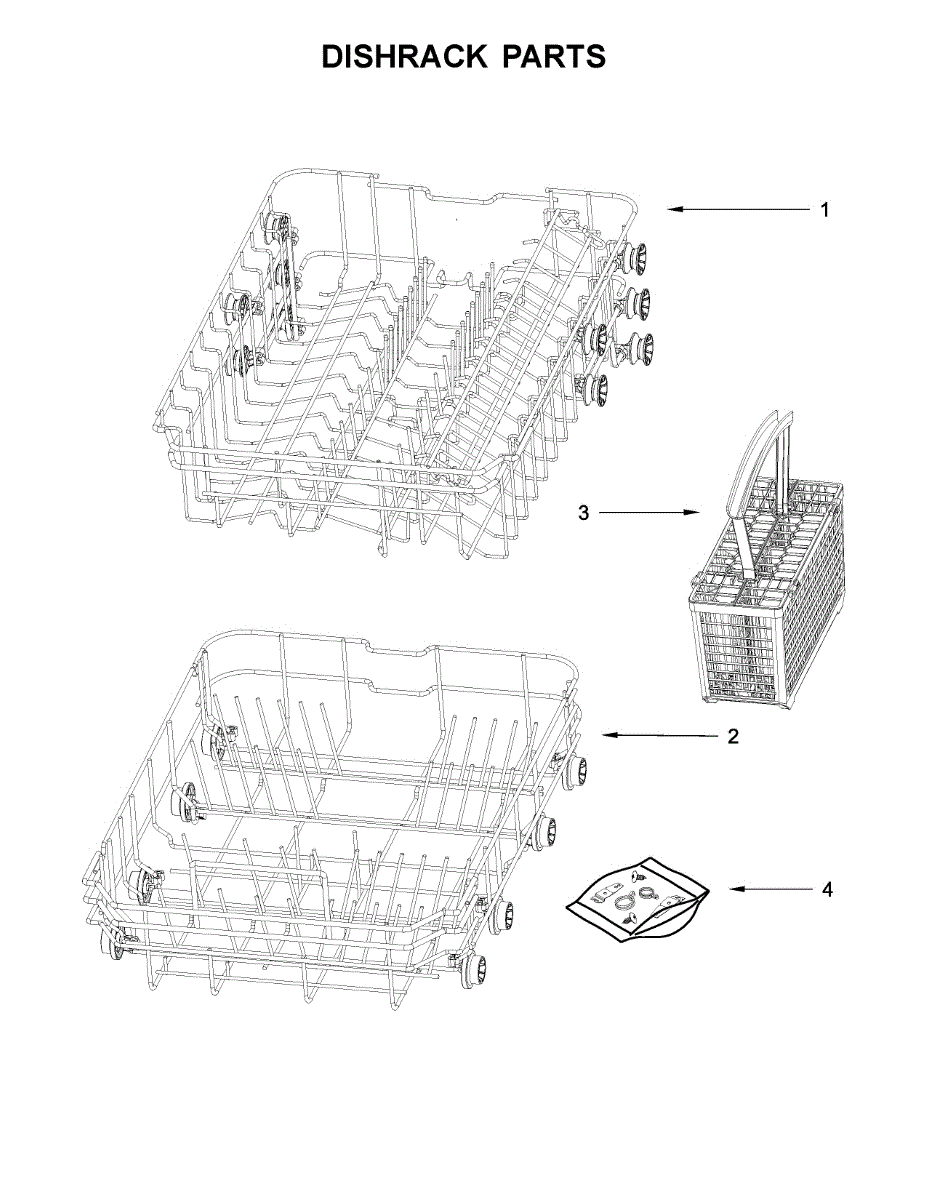 DISHRACK PARTS

1

3

2

4