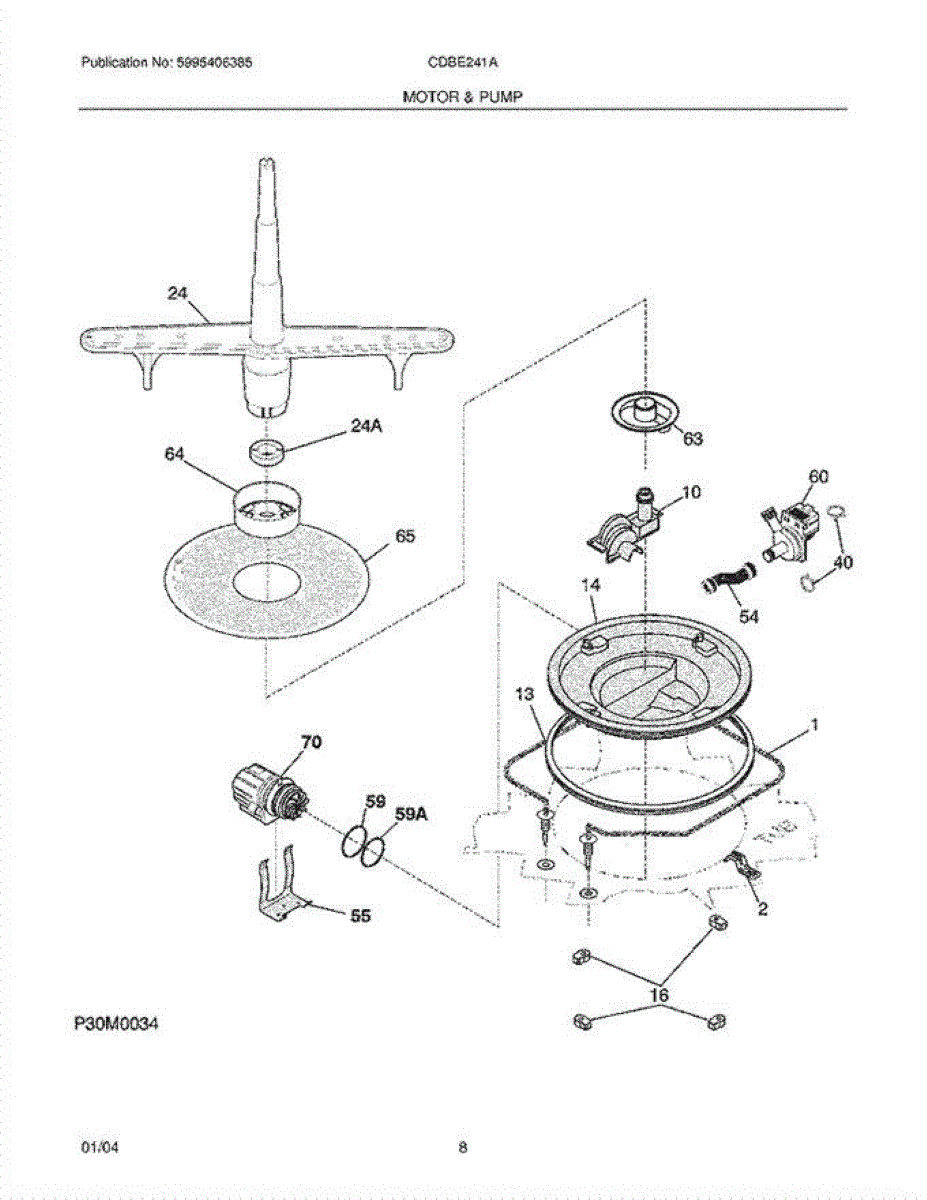 Publication No: 5995406385

CDBE241A

MOTOR & PUMP

24

24A

64

65

63

10

60

40

54

14

13

1

70

59

59A

55

2

16

P30M0034

01/04

8