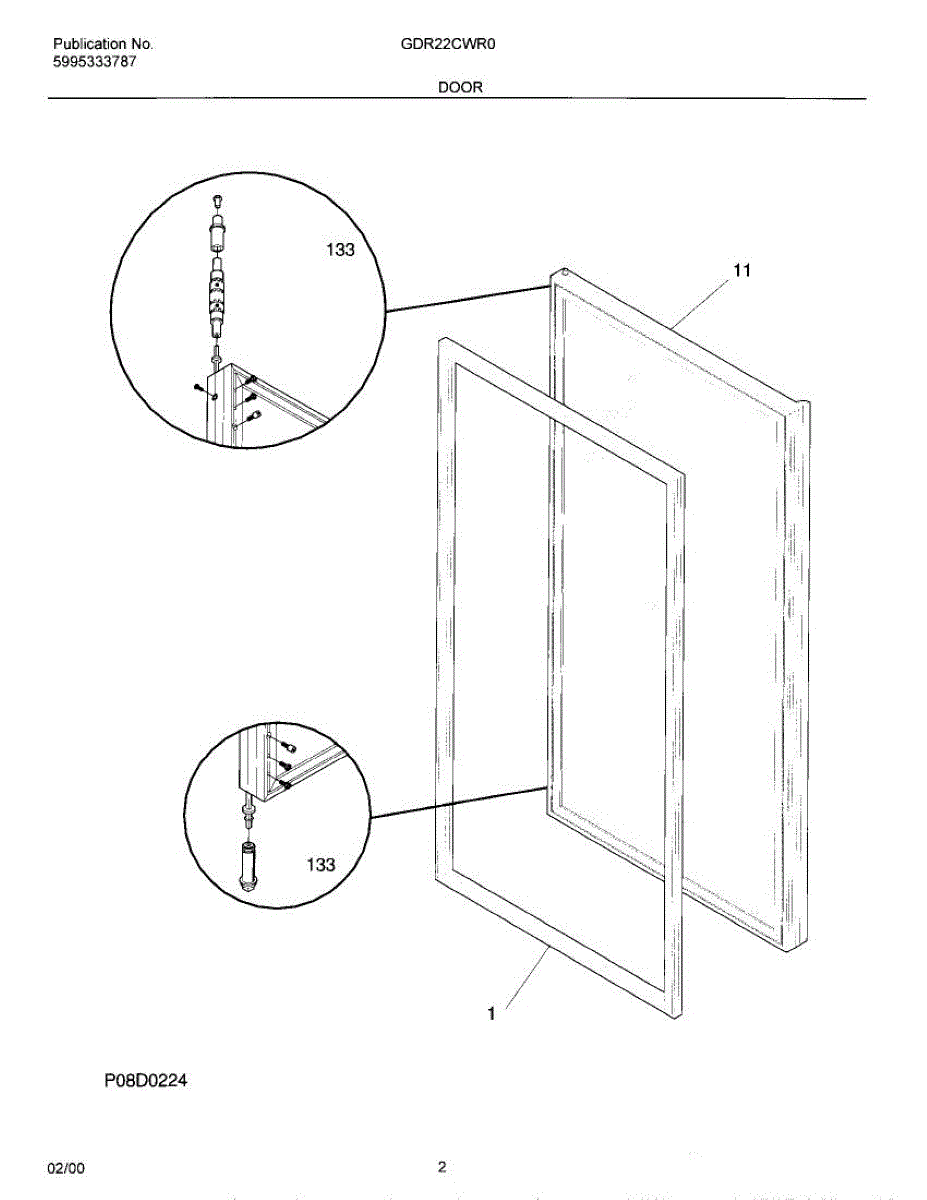 Publication No.
5995333787

GDR22CWR0

DOOR

133

11

133

1

P08D0224

02/00

2